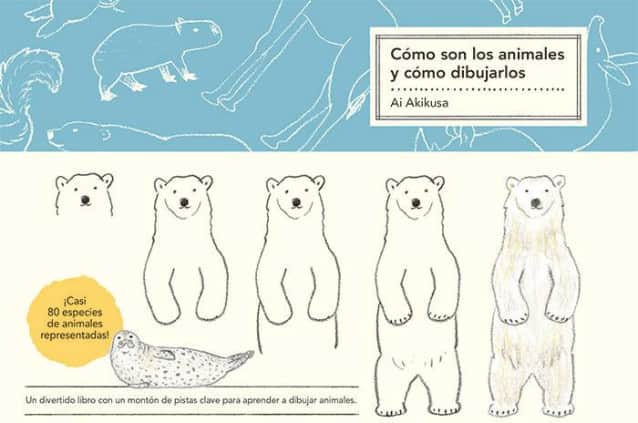 Cómo son los animales y cómo dibujarlos

Ai Akikusa

¡Casi 80 especies de animales representadas!

Un divertido libro con un montón de pistas clave para aprender a dibujar animales.